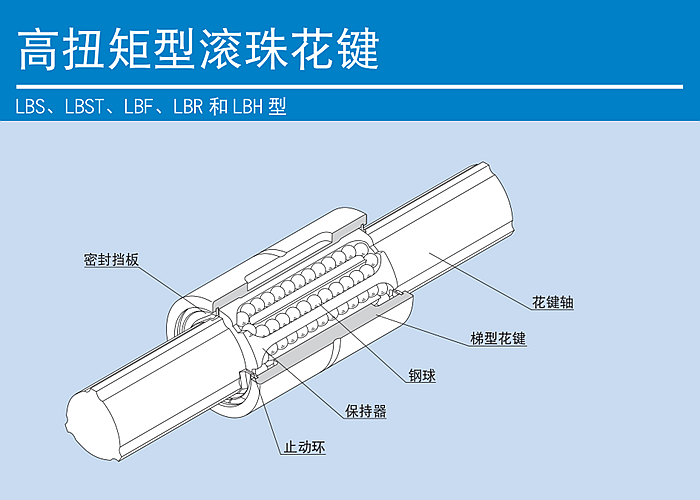 高扭矩型滚珠花键

LBS、LBST、LBF、LBR 和 LBH 型

密封挡板

花键轴

梯型花键

钢球

保持器

止动环