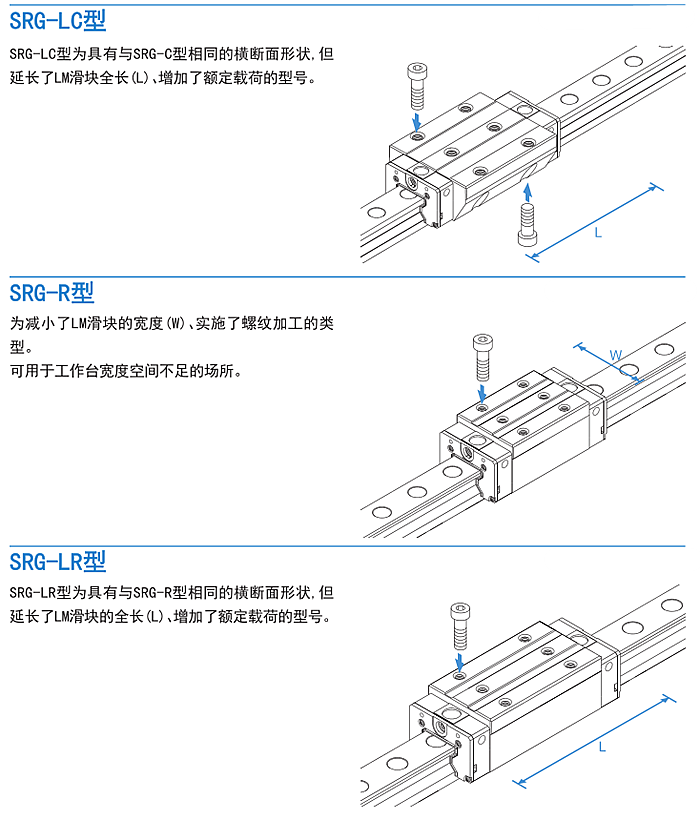 SRG-LC型

SRG-LC型为具有与SRG-C型相同的横断面形状，但延长了LM滑块全长(L)、增加了额定载荷的型号。

L

SRG-R型

为减小了LM滑块的宽度(W)、实施了螺纹加工的类型。
可用于工作台宽度空间不足的场所。

W

SRG-LR型

SRG-LR型为具有与SRG-R型相同的横断面形状，但延长了LM滑块的全长(L)、增加了额定载荷的型号。

L