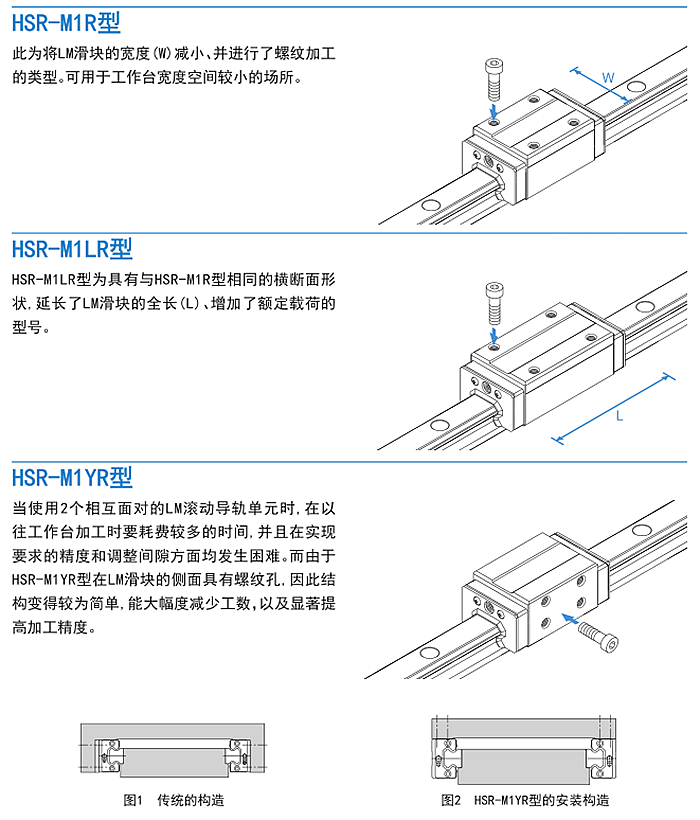 HSR-M1R型

此为将LM滑块的宽度(W)减小、并进行了螺纹加工的类型。可用于工作台宽度空间较小的场所。

W

HSR-M1LR型

HSR-M1LR型为具有与HSR-M1R型相同的横断面形状，延长了LM滑块的全长(L)、增加了额定载荷的型号。

L

HSR-M1YR型

当使用2个相互面对的LM滚动导轨单元时，在以往工作台加工时要耗费较多的时间，并且在实现要求的精度和调整间隙方面均发生困难。而由于HSR-M1YR型在LM滑块的侧面具有螺纹孔，因此结构变得较为简单，能大幅度减少工数，以及显著提高加工精度。

图1 传统的构造

图2 HSR-M1YR型的安装构造