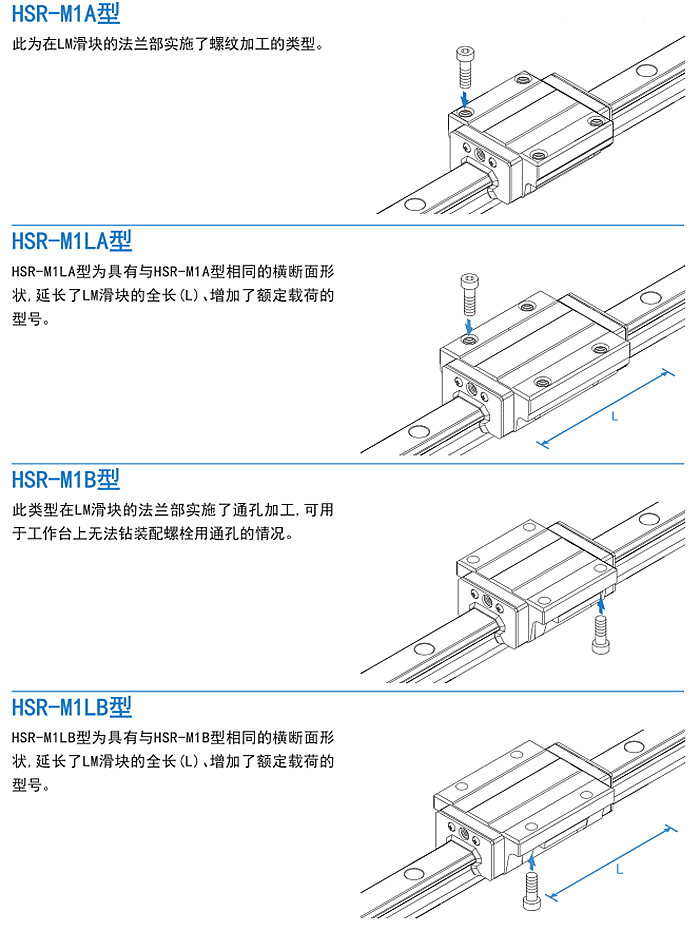 HSR-M1A型

此为在LM滑块的法兰部实施了螺纹加工的类型。

HSR-M1LA型

HSR-M1LA型为具有与HSR-M1A型相同的横断面形状,延长了LM滑块的全长(L)、增加了额定载荷的型号。

L

HSR-M1B型

此类型在LM滑块的法兰部实施了通孔加工,可用于工作台上无法钻装配螺栓用通孔的情况。

HSR-M1LB型

HSR-M1LB型为具有与HSR-M1B型相同的横断面形状,延长了LM滑块的全长(L)、增加了额定载荷的型号。

L