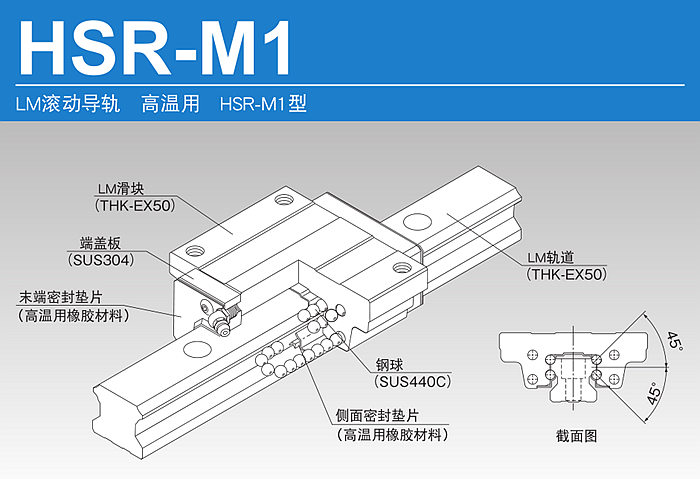 HSR-M1

LM滚动导轨　高温用　HSR-M1型

LM滑块
(THK-EX50)

端盖板
(SUS304)

末端密封垫片
(高温用橡胶材料)

LM轨道
(THK-EX50)

钢球
(SUS440C)

侧面密封垫片
(高温用橡胶材料)

45°

45°

截面图